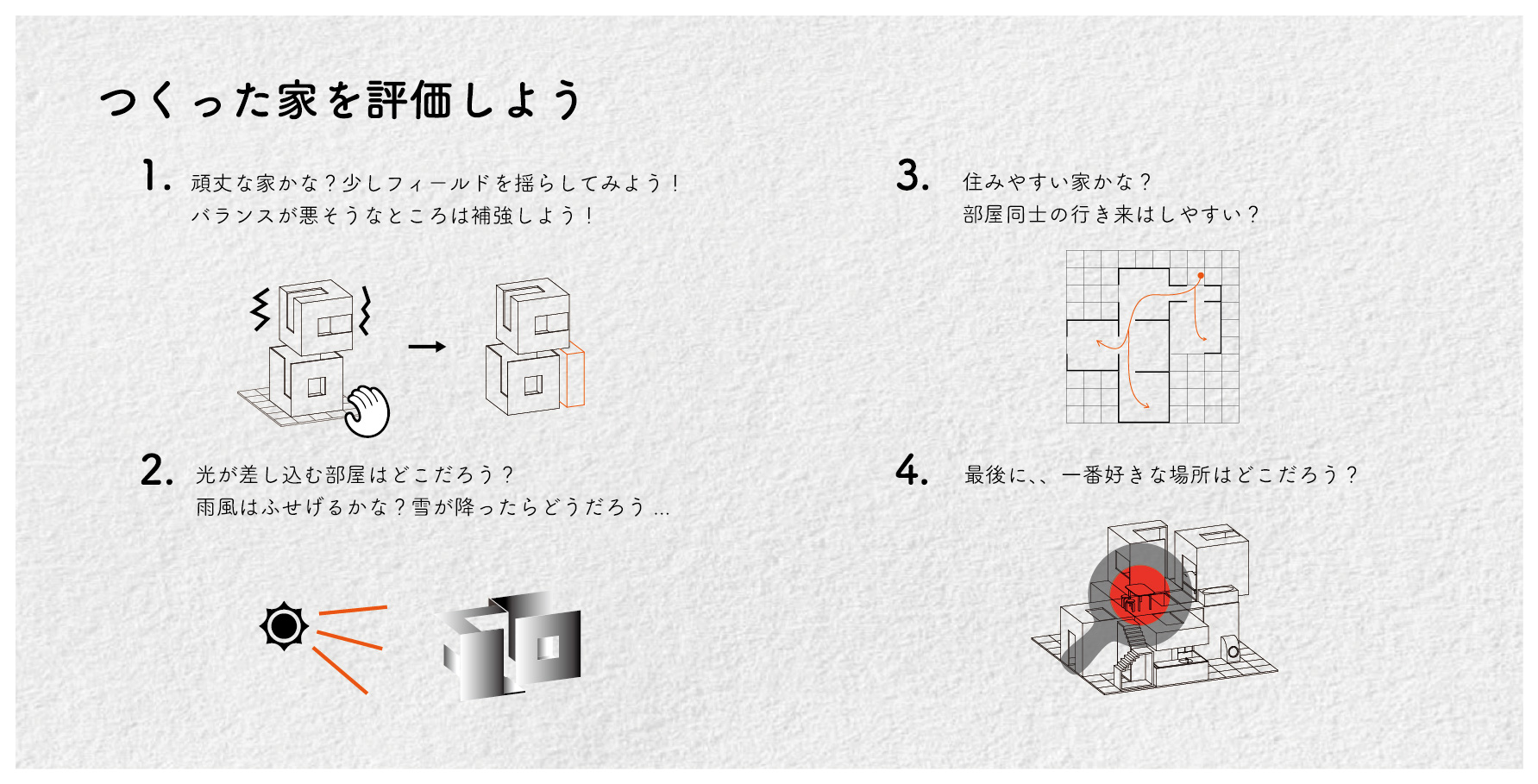 つくった家を評価しよう

1. 頑丈な家かな？少しフィールドを揺らしてみよう！
バランスが悪そうなところは補強しよう！

2. 光が差し込む部屋はどこだろう？
雨風はふせげるかな？雪が降ったらどうだろう ...

3. 住みやすい家かな？
部屋同士の行き来はしやすい？

4. 最後に、、一番好きな場所はどこだろう？