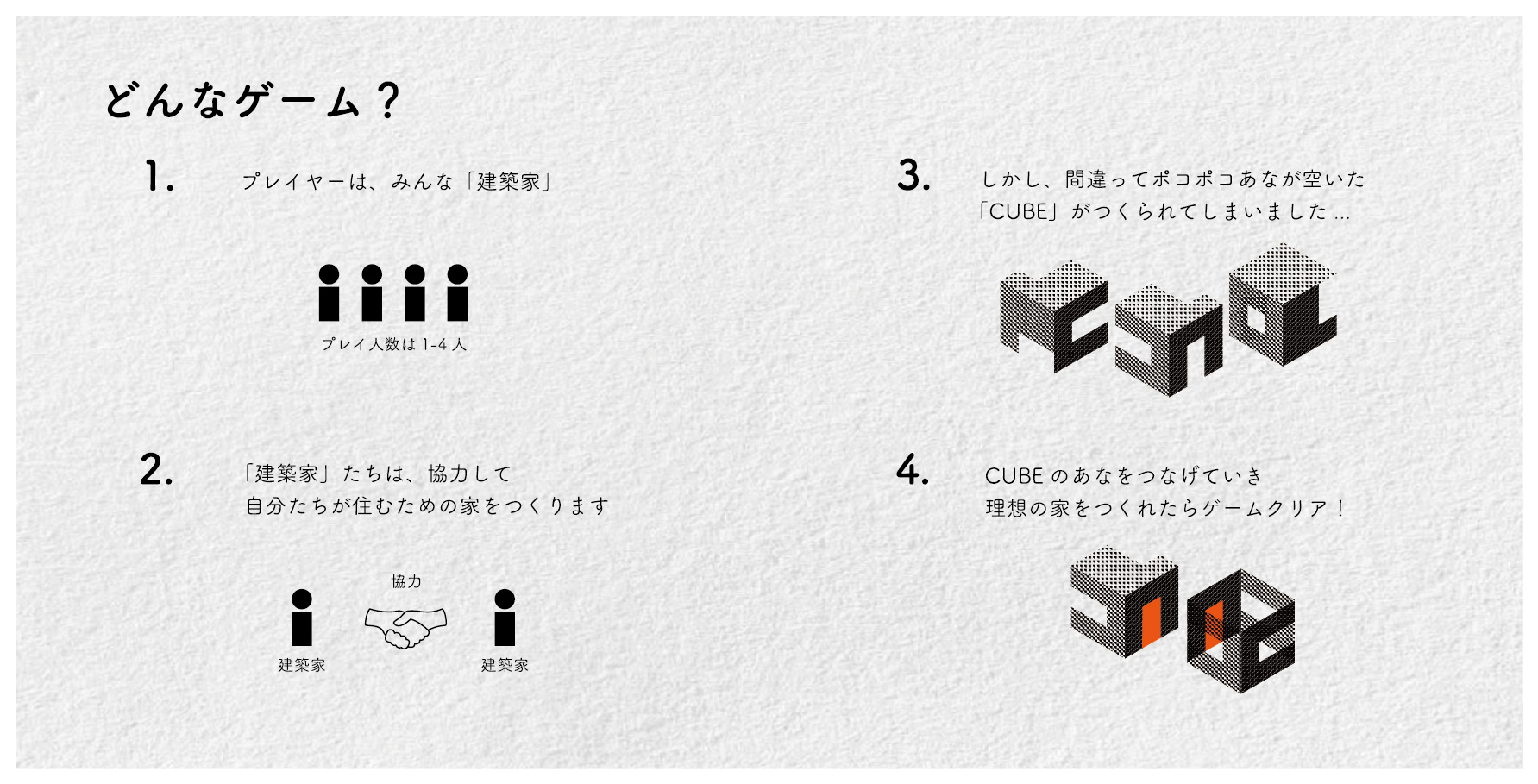 どんなゲーム？

1.

プレイヤーは、みんな「建築家」

プレイ人数は 1-4 人

2.

「建築家」たちは、協力して
自分たちが住むための家をつくります

協力

建築家

建築家

3.

しかし、間違ってポコポコあなが空いた
「CUBE」がつくられてしまいました …

4.

CUBE のあなをつなげていき
理想の家をつくれたらゲームクリア！